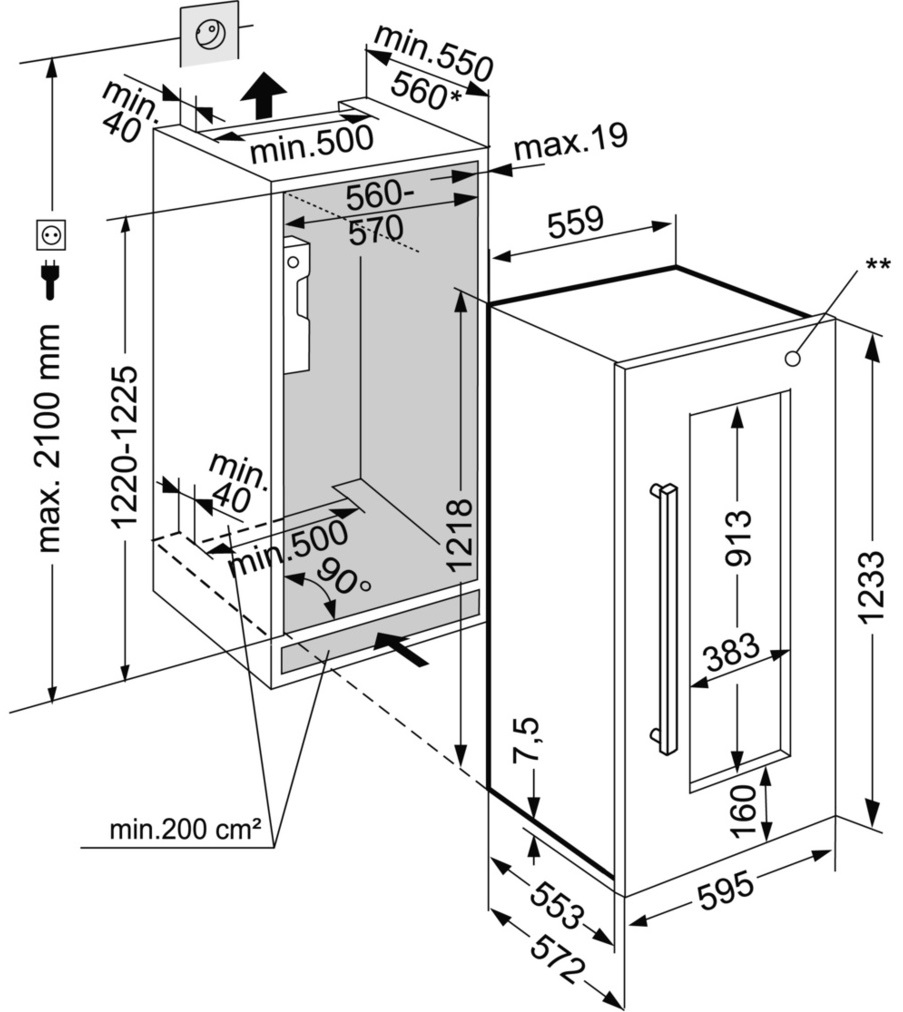 min.550
560*
min. 40
min.500
max.19
560-570
559
**
max. 2100 mm
1220-1225
min. 40
min.500
90°
1218
913
383
1233
7,5
160
min.200 cm²
553
572
595